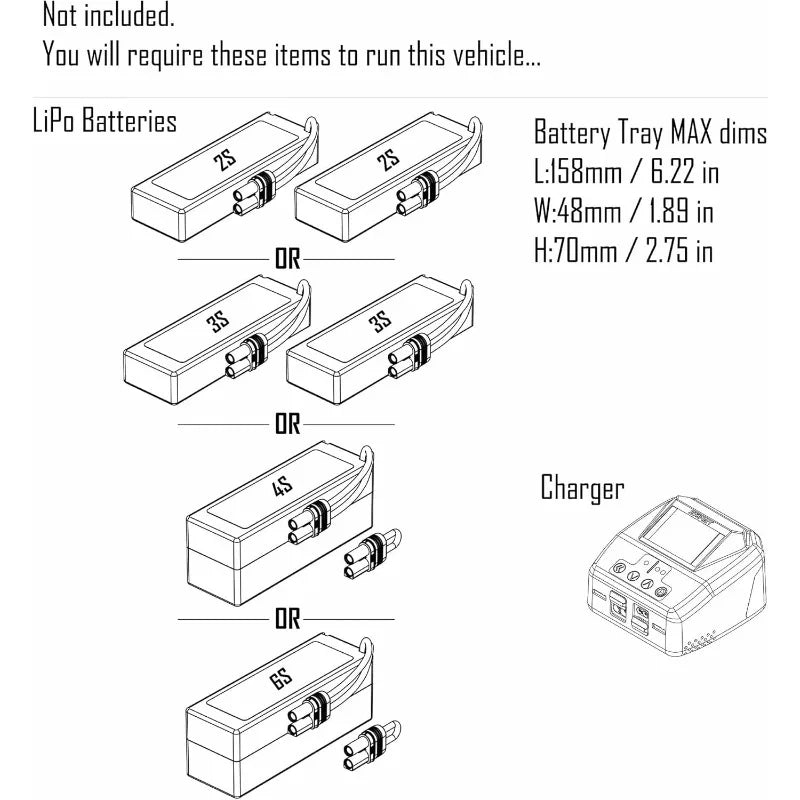 Not included.
You will require these items to run this vehicle...

LiPo Batteries

2S 2S

OR

3S 3S

OR

4S

OR

6S

Battery Tray MAX dims
L:158mm / 6.22 in
W:48mm / 1.89 in
H:70mm / 2.75 in

Charger